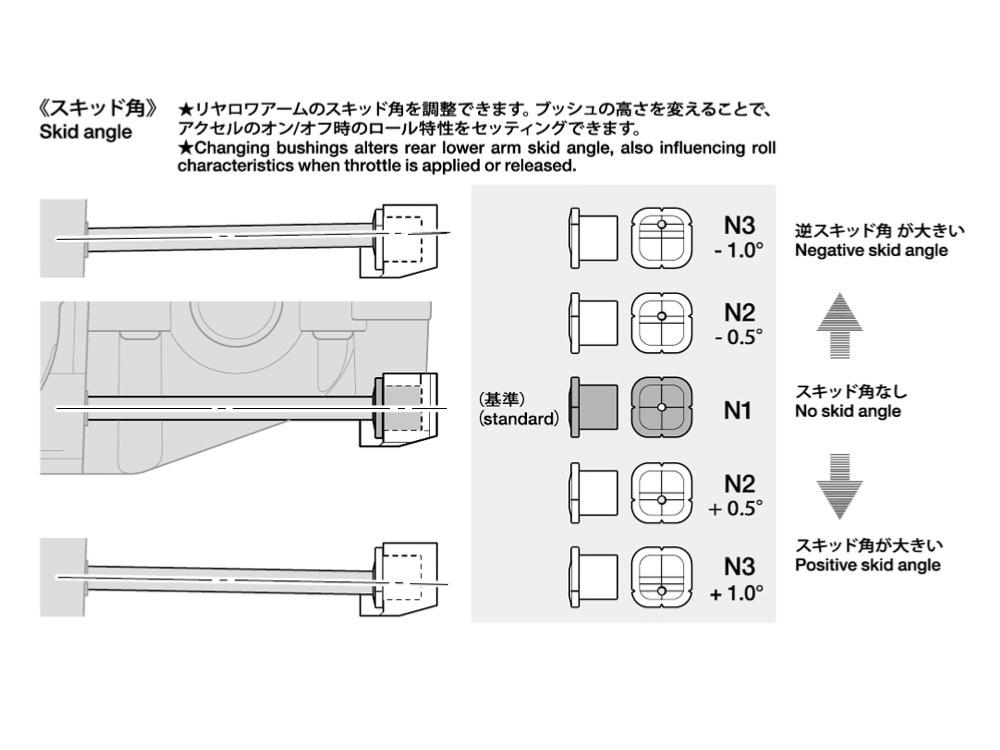 《スキッド角》
Skid angle

★リヤロワアームのスキッド角を調整できます。ブッシュの高さを変えることで、アクセルのオン/オフ時のロール特性をセッティングできます。
★Changing bushings alters rear lower arm skid angle, also influencing roll characteristics when throttle is applied or released.

N3
- 1.0°

逆スキッド角 が大きい
Negative skid angle

N2
- 0.5°

(基準)
(standard)

N1

スキッド角なし
No skid angle

N2
+ 0.5°

N3
+ 1.0°

スキッド角が大きい
Positive skid angle