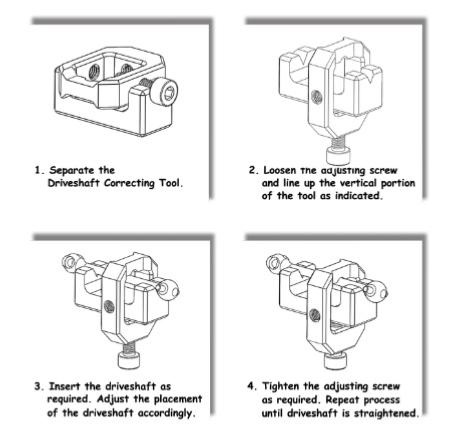 1. Separate the Driveshaft Correcting Tool.

2. Loosen the adjusting screw and line up the vertical portion of the tool as indicated.

3. Insert the driveshaft as required. Adjust the placement of the driveshaft accordingly.

4. Tighten the adjusting screw as required. Repeat process until driveshaft is straightened.